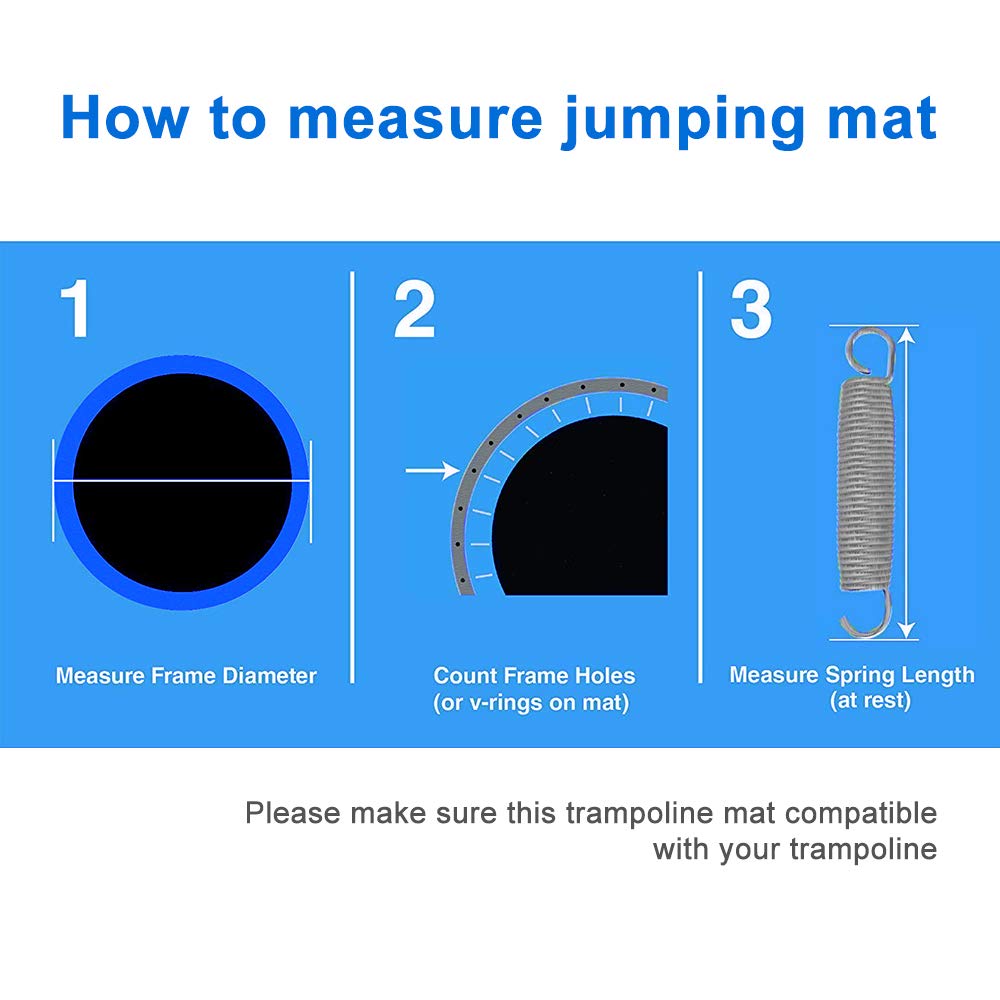 How to measure jumping mat

1

Measure Frame Diameter

2

Count Frame Holes (or v-rings on mat)

3

Measure Spring Length (at rest)

Please make sure this trampoline mat compatible with your trampoline